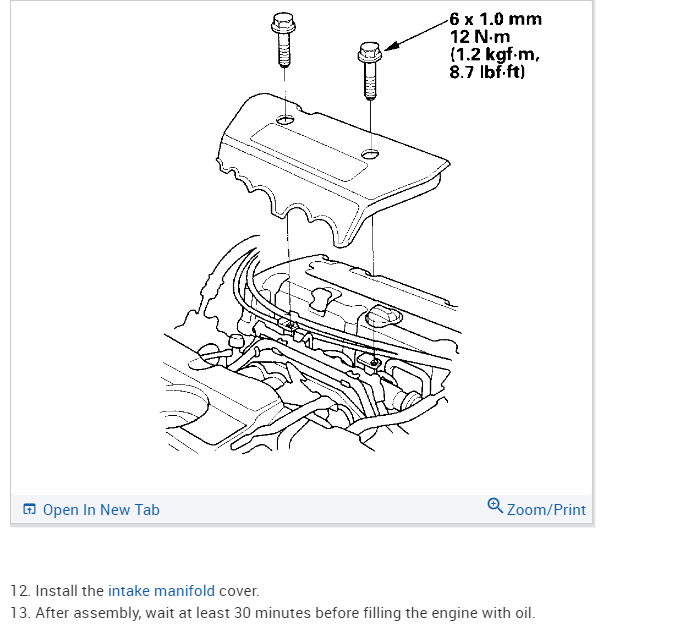 6 x 1.0 mm
12 N·m
(1.2 kgf·m,
8.7 lbf·ft)

Open In New Tab
Zoom/Print

12. Install the intake manifold cover.
13. After assembly, wait at least 30 minutes before filling the engine with oil.