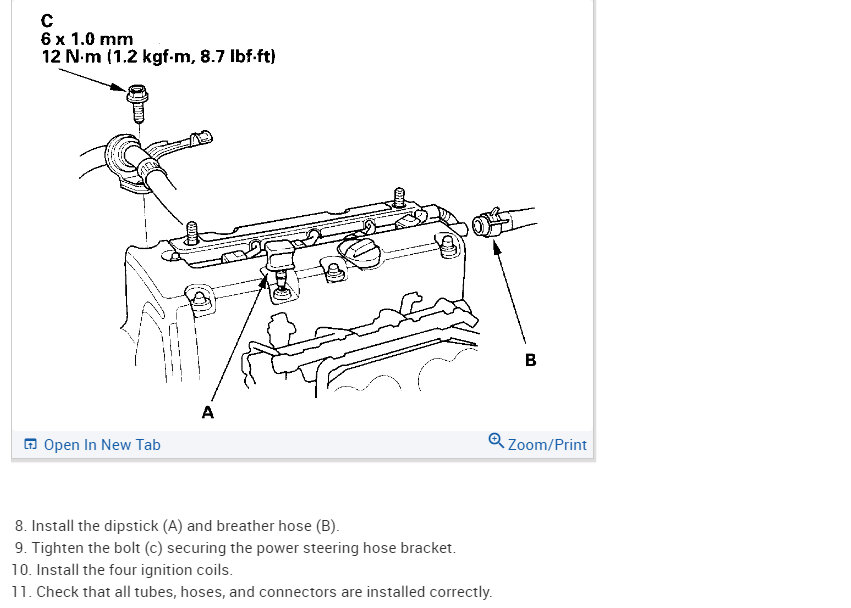 C
6 x 1.0 mm
12 N·m (1.2 kgf·m, 8.7 lbf·ft)

B

A

Open In New Tab
Zoom/Print

8. Install the dipstick (A) and breather hose (B).
9. Tighten the bolt (c) securing the power steering hose bracket.
10. Install the four ignition coils.
11. Check that all tubes, hoses, and connectors are installed correctly.