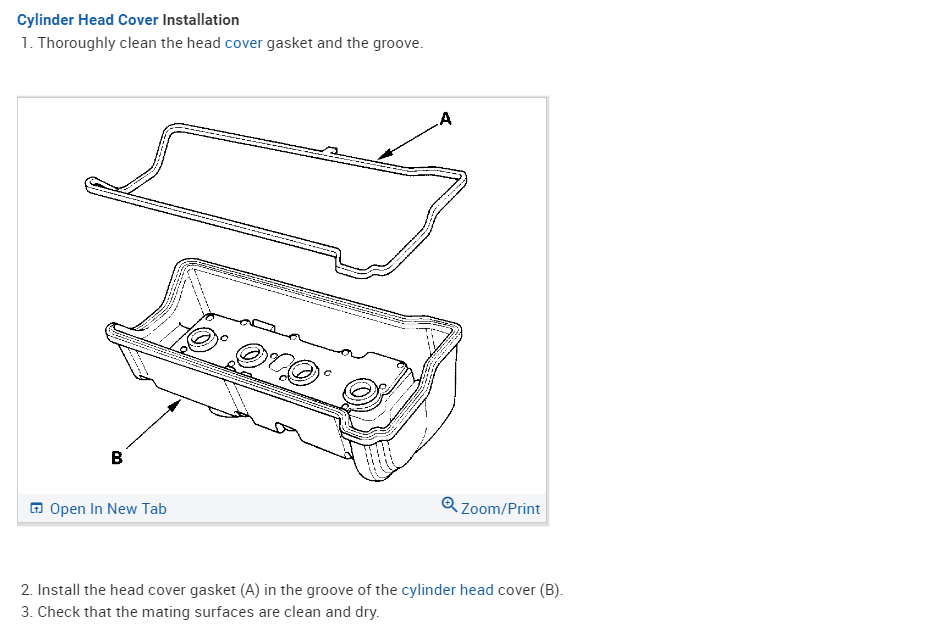 Cylinder Head Cover Installation
1. Thoroughly clean the head cover gasket and the groove.

A

B

Open In New Tab Zoom/Print

2. Install the head cover gasket (A) in the groove of the cylinder head cover (B).
3. Check that the mating surfaces are clean and dry.