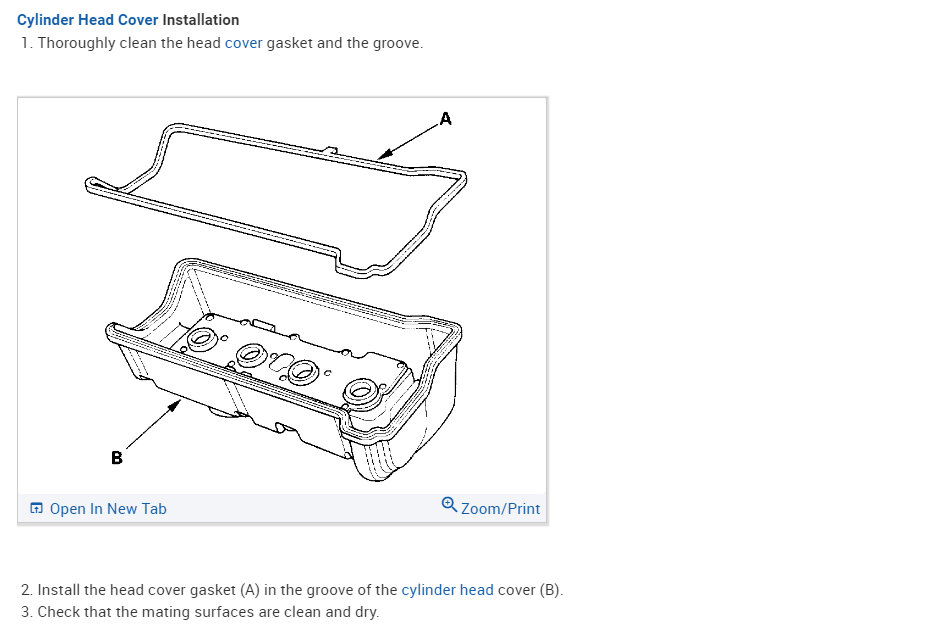 Cylinder Head Cover Installation

1. Thoroughly clean the head cover gasket and the groove.

A

B

Open In New Tab

Zoom/Print

2. Install the head cover gasket (A) in the groove of the cylinder head cover (B).

3. Check that the mating surfaces are clean and dry.