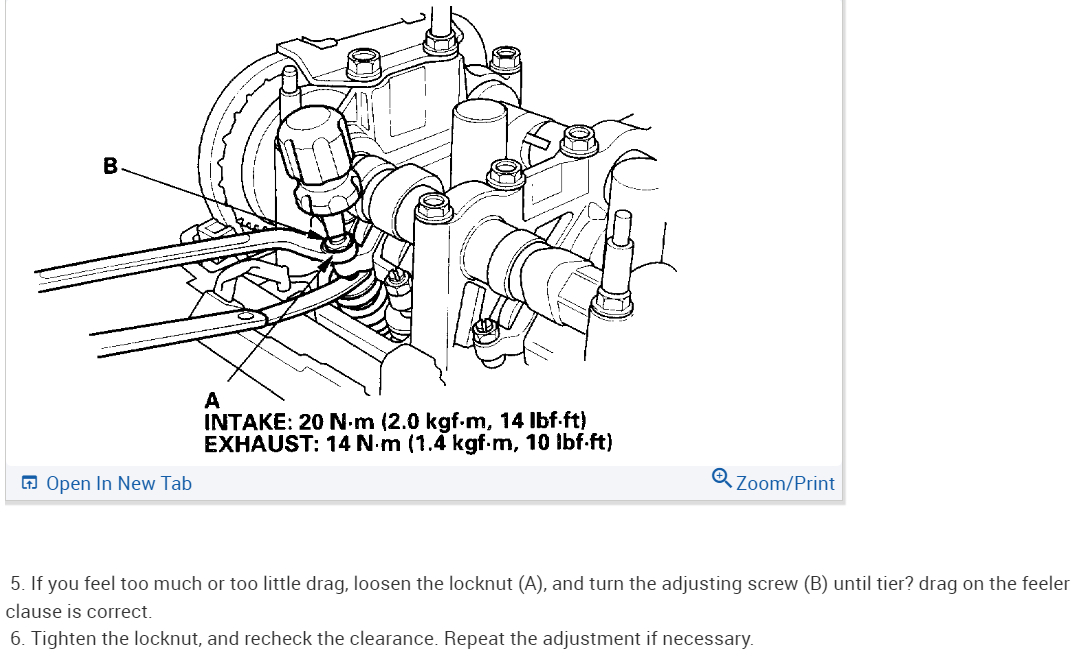 B

A
INTAKE: 20 N·m (2.0 kgf·m, 14 lbf·ft)
EXHAUST: 14 N·m (1.4 kgf·m, 10 lbf·ft)

Open In New Tab

Zoom/Print

5. If you feel too much or too little drag, loosen the locknut (A), and turn the adjusting screw (B) until tier? drag on the feeler clause is correct.

6. Tighten the locknut, and recheck the clearance. Repeat the adjustment if necessary.