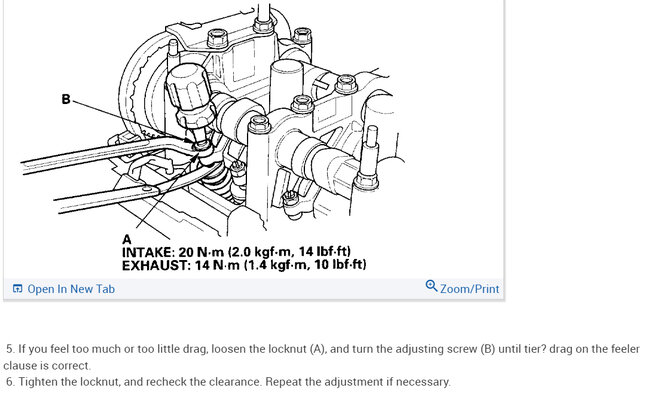 B

A
INTAKE: 20 N·m (2.0 kgf·m, 14 lbf·ft)
EXHAUST: 14 N·m (1.4 kgf·m, 10 lbf·ft)

Open In New Tab

Zoom/Print

5. If you feel too much or too little drag, loosen the locknut (A), and turn the adjusting screw (B) until tier? drag on the feeler clause is correct.
6. Tighten the locknut, and recheck the clearance. Repeat the adjustment if necessary.