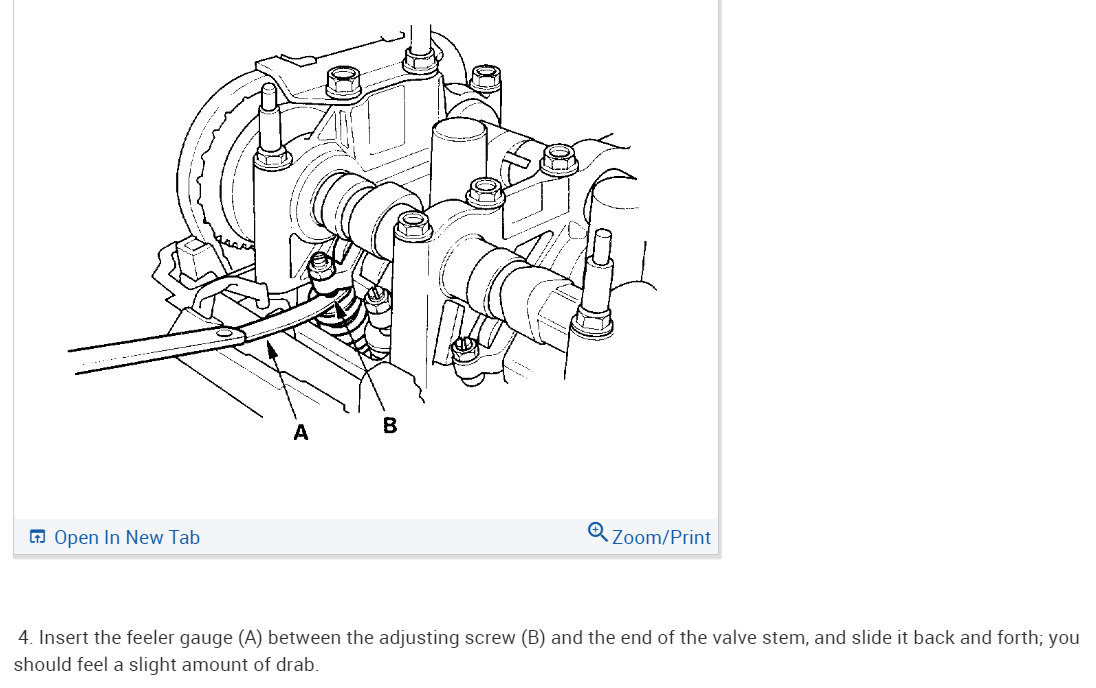 A

B

Open In New Tab

Zoom/Print

4. Insert the feeler gauge (A) between the adjusting screw (B) and the end of the valve stem, and slide it back and forth; you should feel a slight amount of drab.