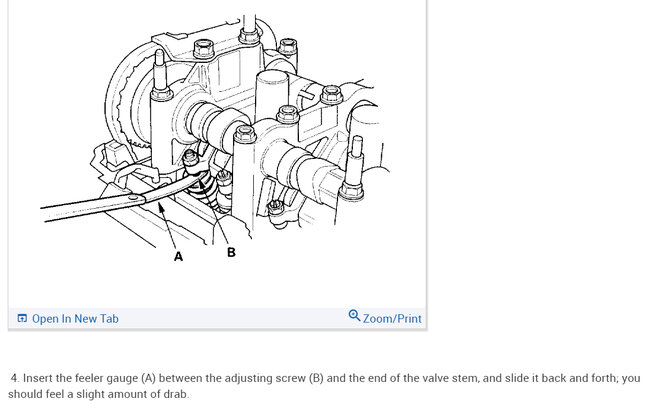 A

B

Open In New Tab

Zoom/Print

4. Insert the feeler gauge (A) between the adjusting screw (B) and the end of the valve stem, and slide it back and forth; you should feel a slight amount of drab.