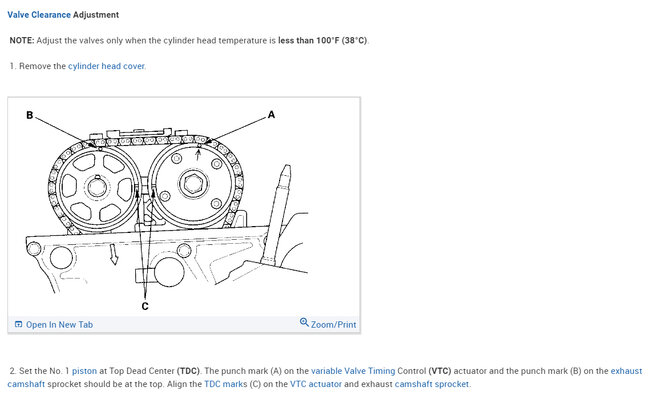 Valve Clearance Adjustment

NOTE: Adjust the valves only when the cylinder head temperature is less than 100°F (38°C).

1. Remove the cylinder head cover.

B

A

C

Open In New Tab

Zoom/Print

2. Set the No. 1 piston at Top Dead Center (TDC). The punch mark (A) on the variable Valve Timing Control (VTC) actuator and the punch mark (B) on the exhaust camshaft sprocket should be at the top. Align the TDC marks (C) on the VTC actuator and exhaust camshaft sprocket.