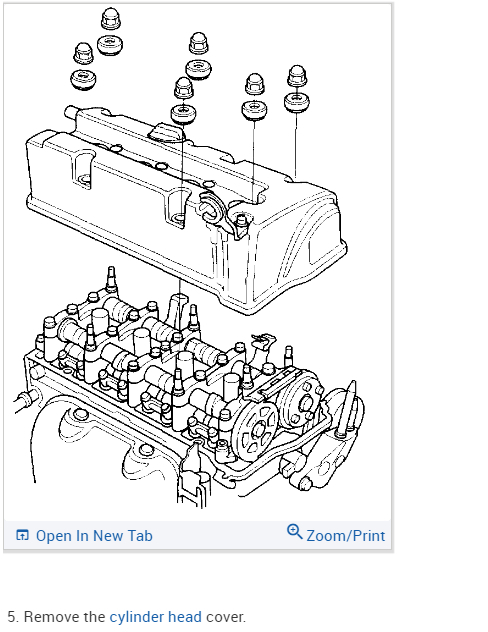 Open In New Tab

Zoom/Print

5. Remove the cylinder head cover.