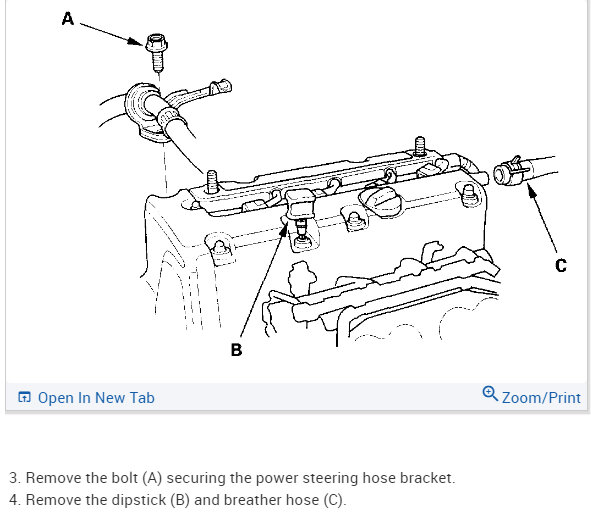 A

C

B

Open In New Tab

Zoom/Print

3. Remove the bolt (A) securing the power steering hose bracket.
4. Remove the dipstick (B) and breather hose (C).