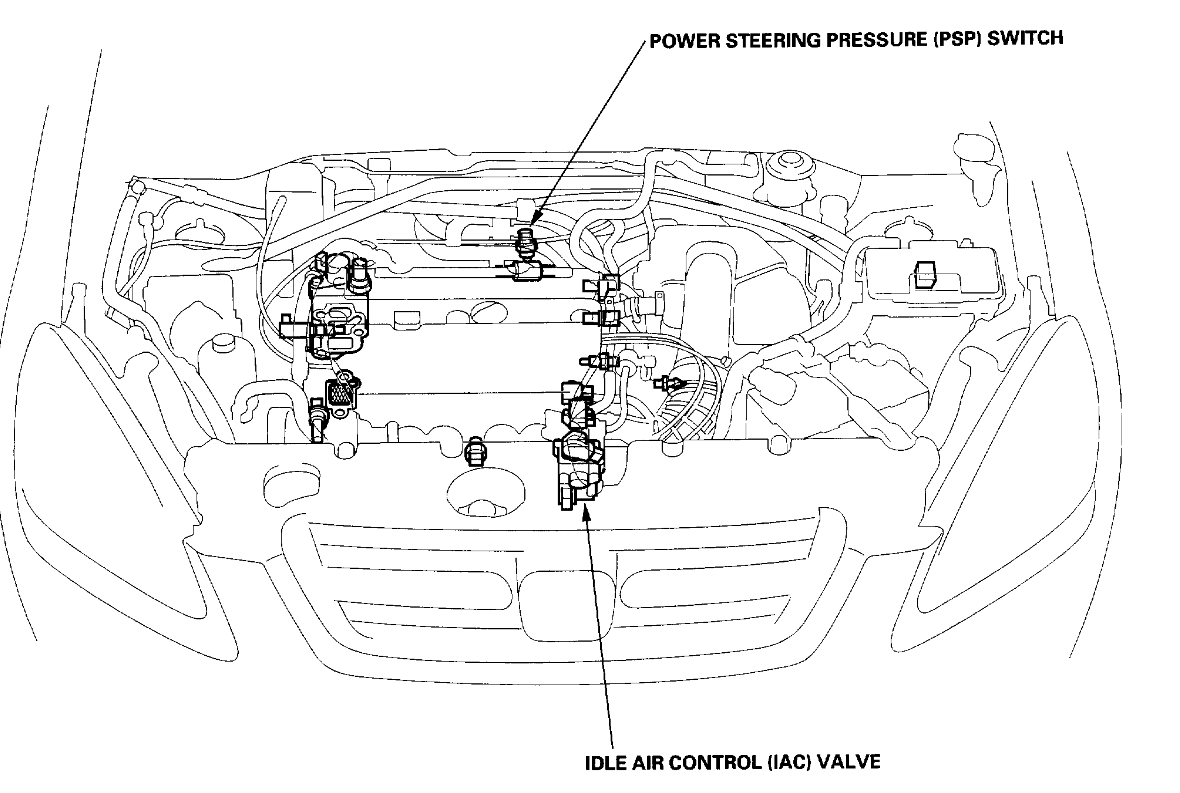 POWER STEERING PRESSURE (PSP) SWITCH

IDLE AIR CONTROL (IAC) VALVE