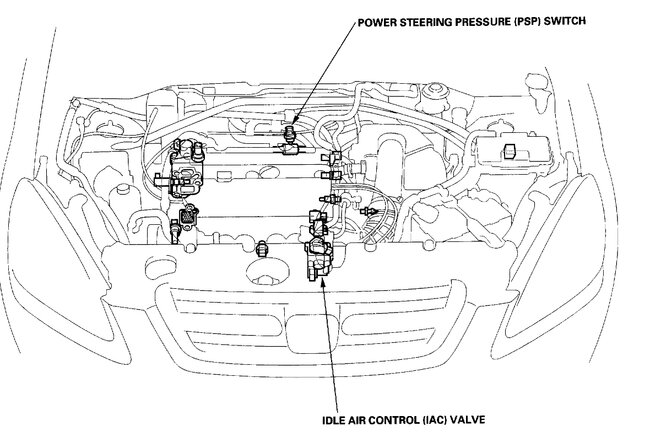 POWER STEERING PRESSURE (PSP) SWITCH

IDLE AIR CONTROL (IAC) VALVE