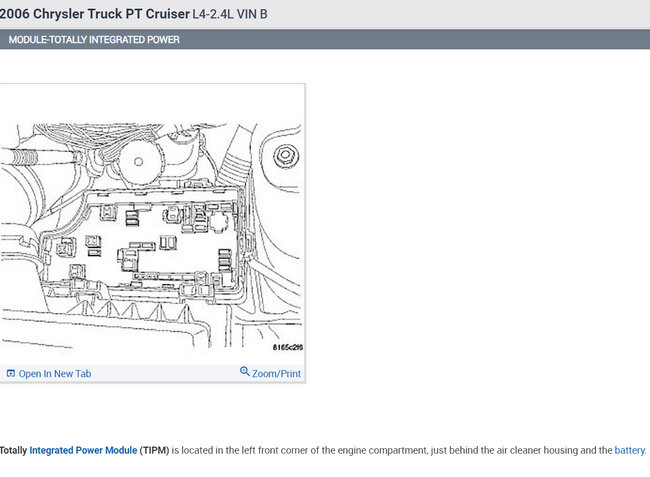 2006 Chrysler Truck PT Cruiser L4-2.4L VIN B

MODULE-TOTALLY INTEGRATED POWER

8165c2f6

Open In New Tab

Zoom/Print

Totally Integrated Power Module (TIPM) is located in the left front corner of the engine compartment, just behind the air cleaner housing and the battery.