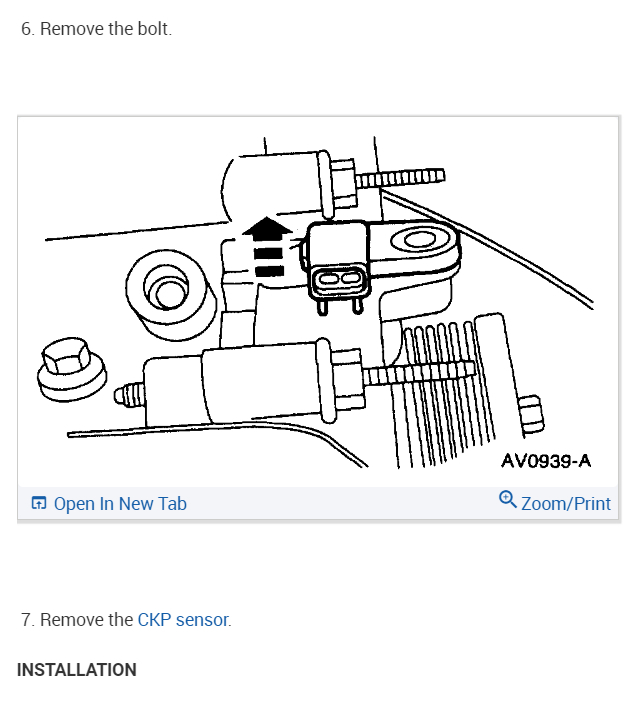 6. Remove the bolt.

AV0939-A

Open In New Tab

Zoom/Print

7. Remove the CKP sensor.

INSTALLATION