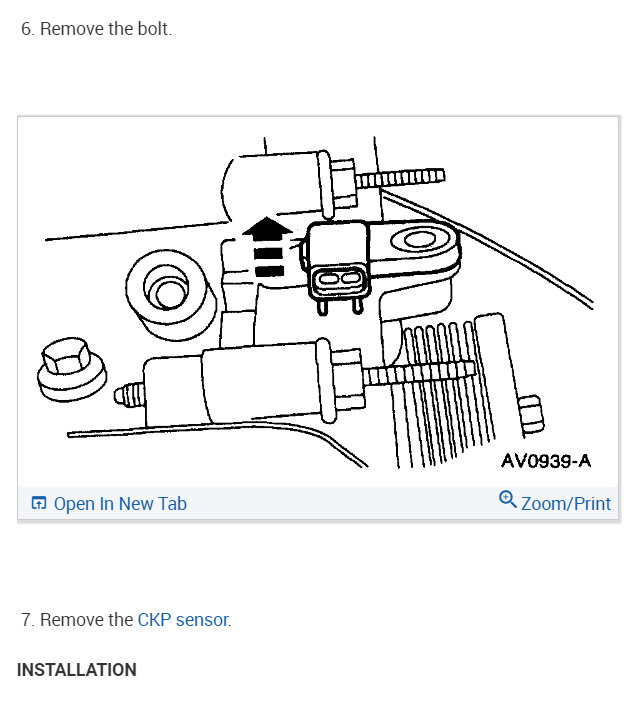 6. Remove the bolt.

AV0939-A

Open In New Tab

Zoom/Print

7. Remove the CKP sensor.

INSTALLATION