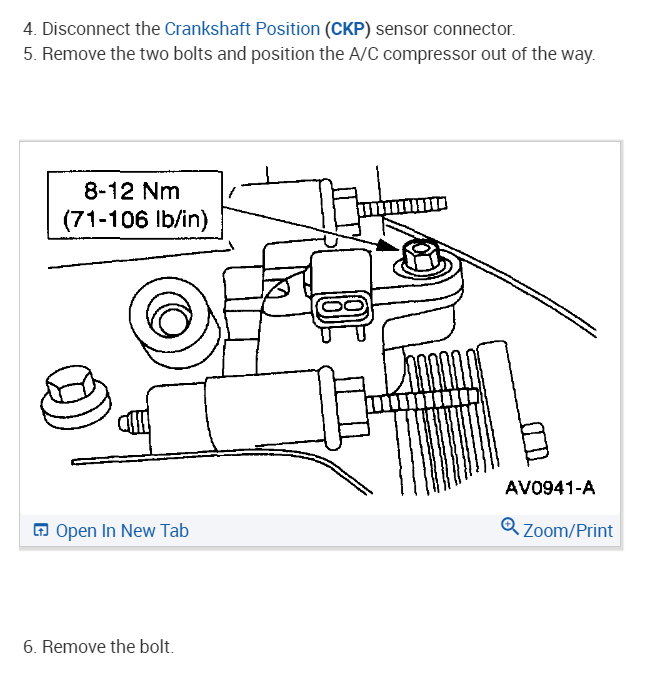 4. Disconnect the Crankshaft Position (CKP) sensor connector.
5. Remove the two bolts and position the A/C compressor out of the way.

8-12 Nm
(71-106 lb/in)

AV0941-A

Open In New Tab
Zoom/Print

6. Remove the bolt.