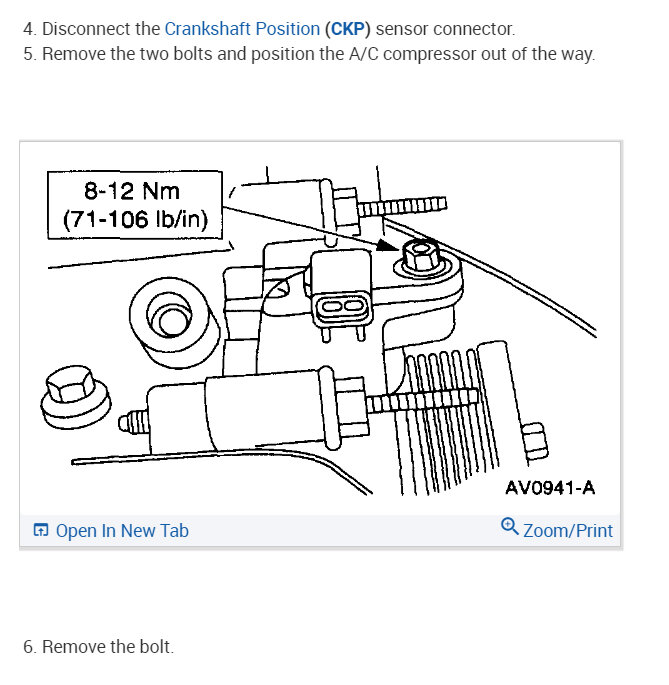 4. Disconnect the Crankshaft Position (CKP) sensor connector.
5. Remove the two bolts and position the A/C compressor out of the way.

8-12 Nm
(71-106 lb/in)

AV0941-A

Open In New Tab

Zoom/Print

6. Remove the bolt.