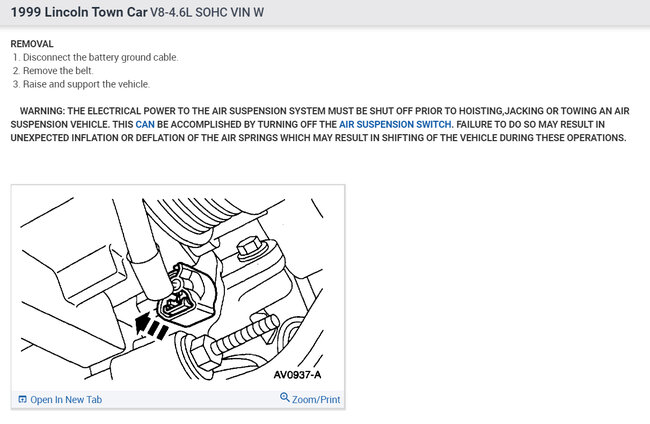 1999 Lincoln Town Car V8-4.6L SOHC VIN W

REMOVAL
1. Disconnect the battery ground cable.
2. Remove the belt.
3. Raise and support the vehicle.

WARNING: THE ELECTRICAL POWER TO THE AIR SUSPENSION SYSTEM MUST BE SHUT OFF PRIOR TO HOISTING,JACKING OR TOWING AN AIR SUSPENSION VEHICLE. THIS CAN BE ACCOMPLISHED BY TURNING OFF THE AIR SUSPENSION SWITCH. FAILURE TO DO SO MAY RESULT IN UNEXPECTED INFLATION OR DEFLATION OF THE AIR SPRINGS WHICH MAY RESULT IN SHIFTING OF THE VEHICLE DURING THESE OPERATIONS.

AV0937-A

Open In New Tab

Zoom/Print