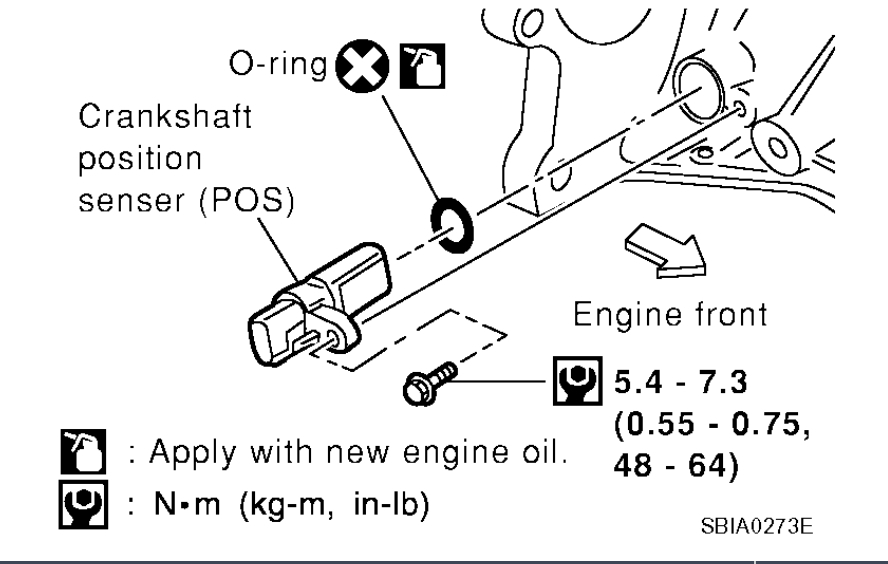 O-ring

Crankshaft position senser (POS)

Engine front

5.4 - 7.3 (0.55 - 0.75, 48 - 64)

: Apply with new engine oil.

: N•m (kg-m, in-lb)

SBIA0273E