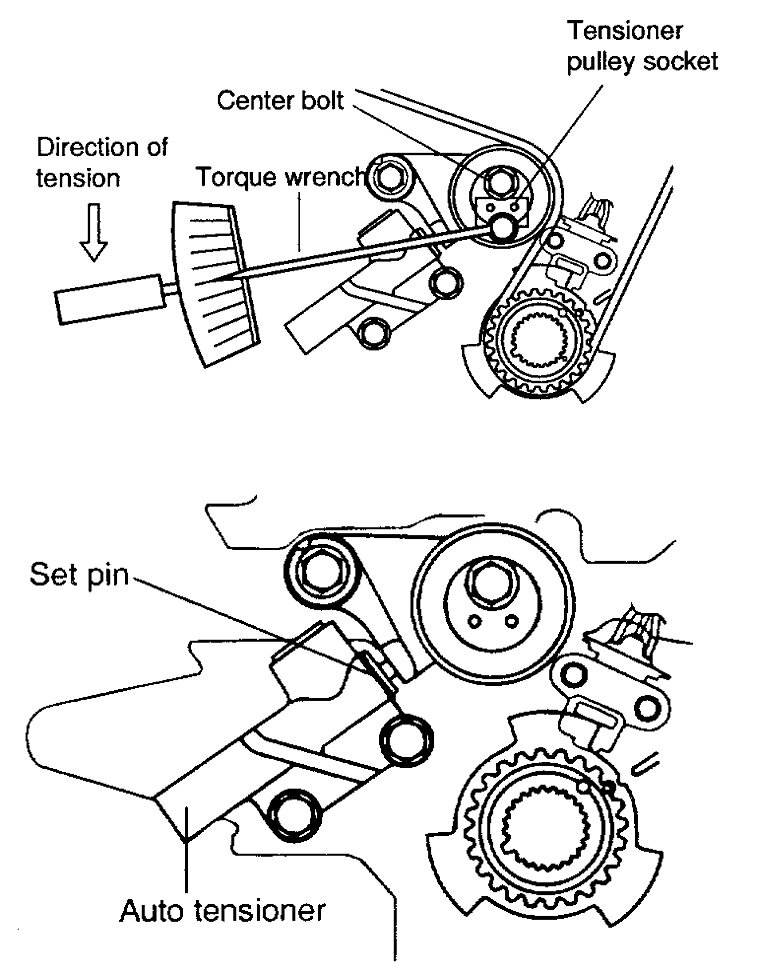 Tensioner pulley socket

Center bolt

Direction of tension

Torque wrench

Set pin

Auto tensioner