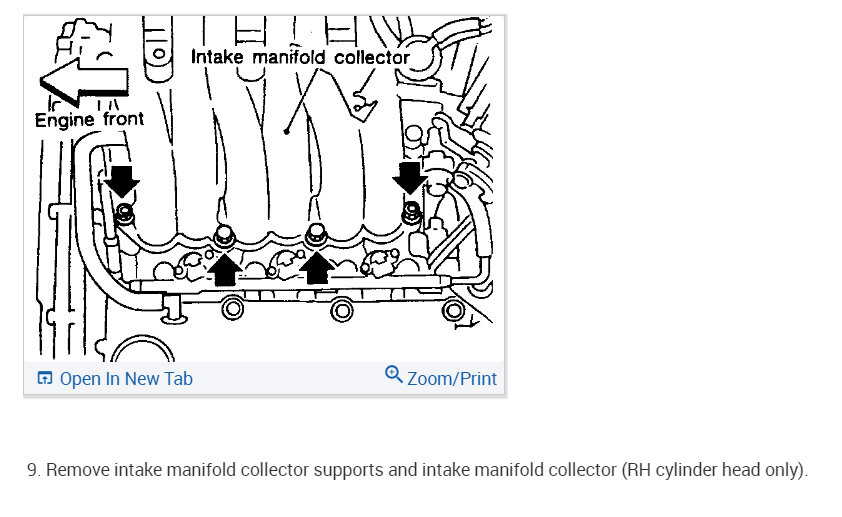 Intake manifold collector

Engine front

Open In New Tab

Zoom/Print

9. Remove intake manifold collector supports and intake manifold collector (RH cylinder head only).