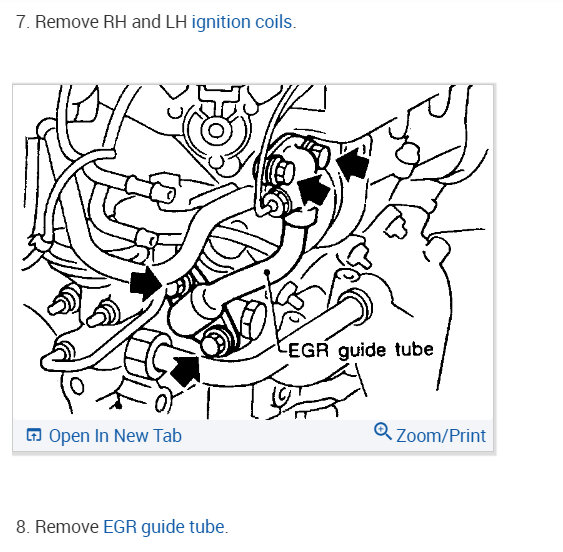 7. Remove RH and LH ignition coils.

EGR guide tube

Open In New Tab

Zoom/Print

8. Remove EGR guide tube.