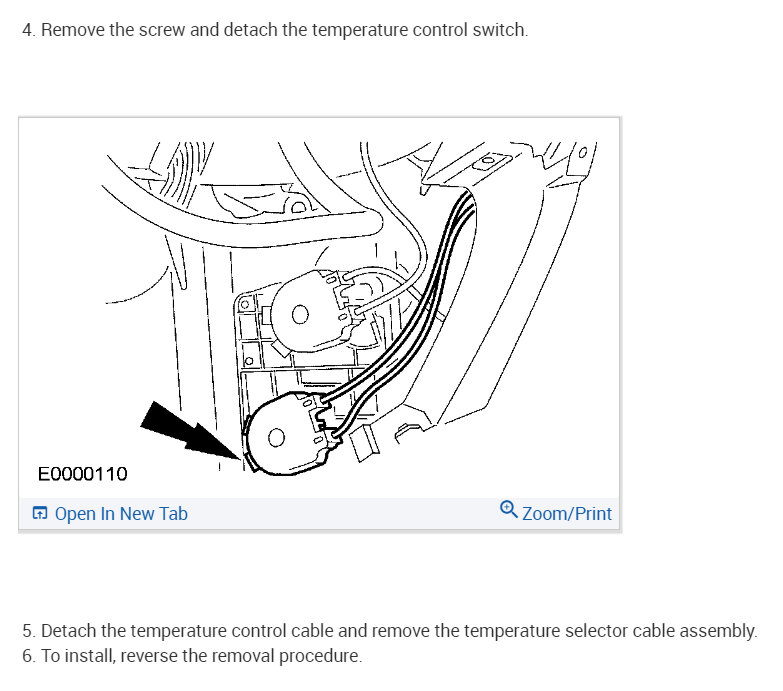 4. Remove the screw and detach the temperature control switch.

E0000110

Open In New Tab

Zoom/Print

5. Detach the temperature control cable and remove the temperature selector cable assembly.
6. To install, reverse the removal procedure.