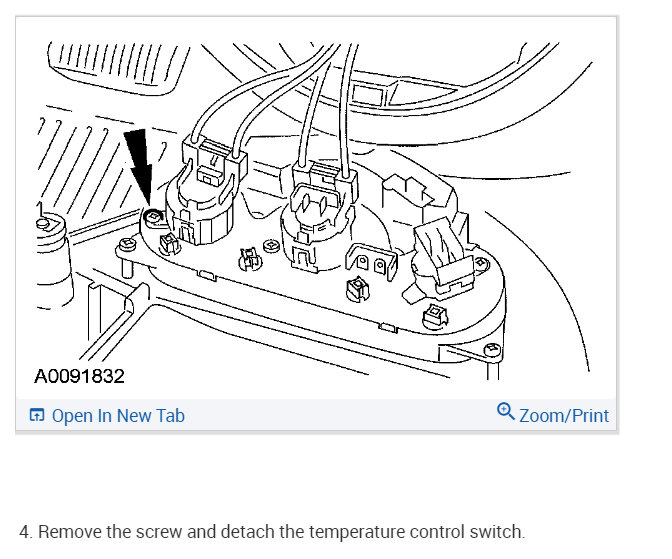 A0091832

Open In New Tab

Zoom/Print

4. Remove the screw and detach the temperature control switch.