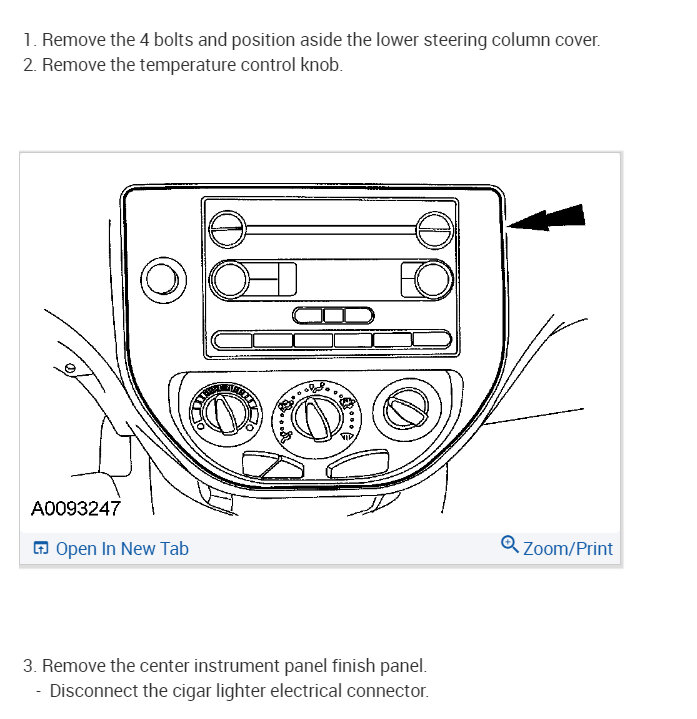 1. Remove the 4 bolts and position aside the lower steering column cover.
2. Remove the temperature control knob.

A0093247

Open In New Tab

Zoom/Print

3. Remove the center instrument panel finish panel.
- Disconnect the cigar lighter electrical connector.