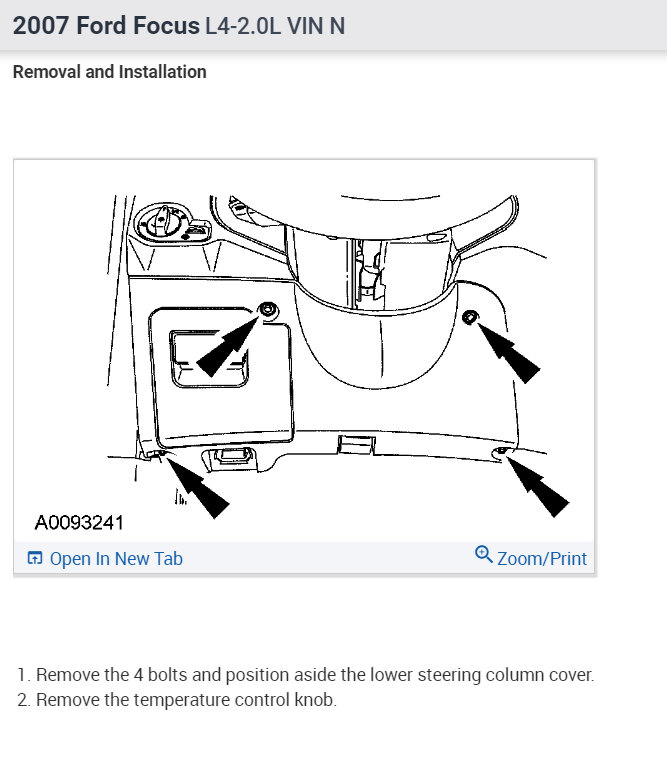 2007 Ford Focus L4-2.0L VIN N

Removal and Installation

A0093241

Open In New Tab

Zoom/Print

1. Remove the 4 bolts and position aside the lower steering column cover.
2. Remove the temperature control knob.