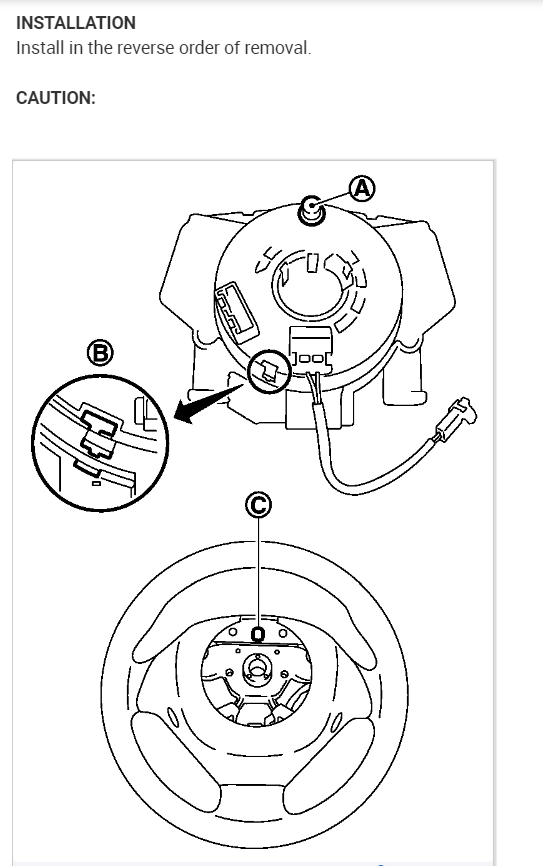 INSTALLATION
Install in the reverse order of removal.

CAUTION:

A

B

C