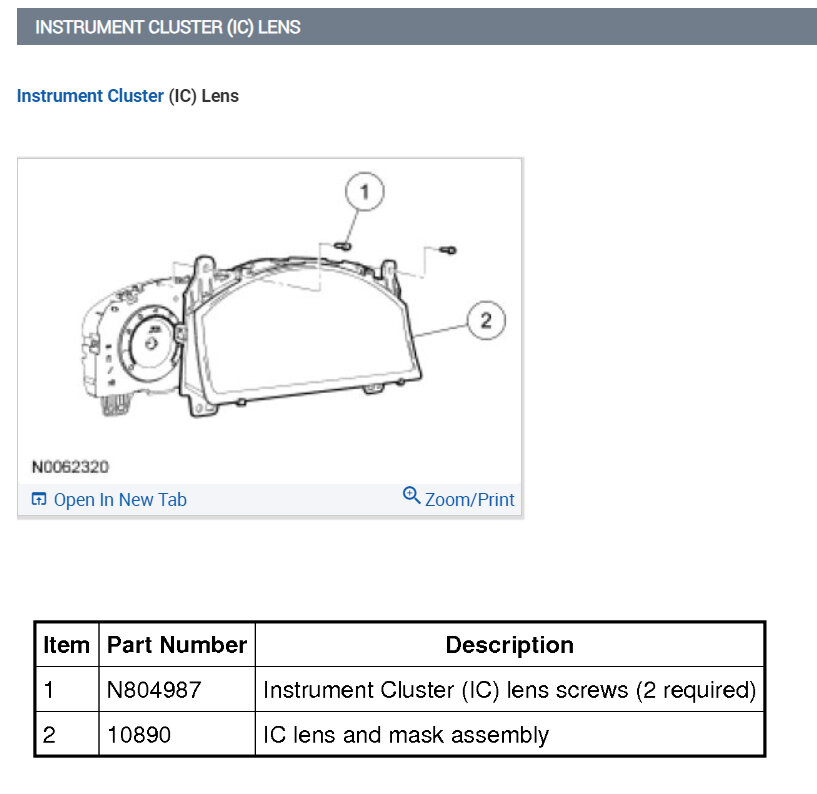 INSTRUMENT CLUSTER (IC) LENS

Instrument Cluster (IC) Lens

1

2

N0062320

Open In New Tab

Zoom/Print

| Item | Part Number | Description |
|---|---|---|
| 1 | N804987 | Instrument Cluster (IC) lens screws (2 required) |
| 2 | 10890 | IC lens and mask assembly |