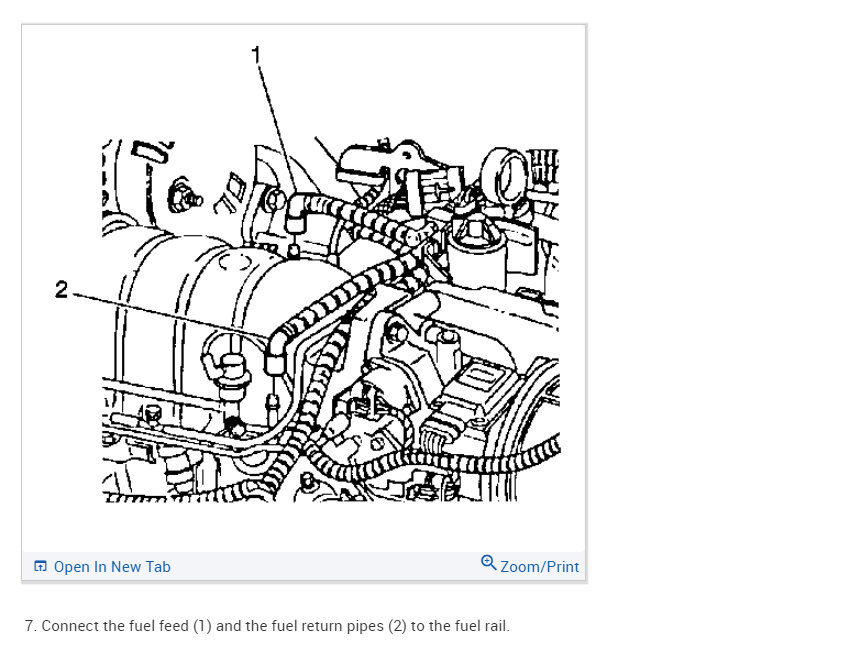 1

2

Open In New Tab

Zoom/Print

7. Connect the fuel feed (1) and the fuel return pipes (2) to the fuel rail.