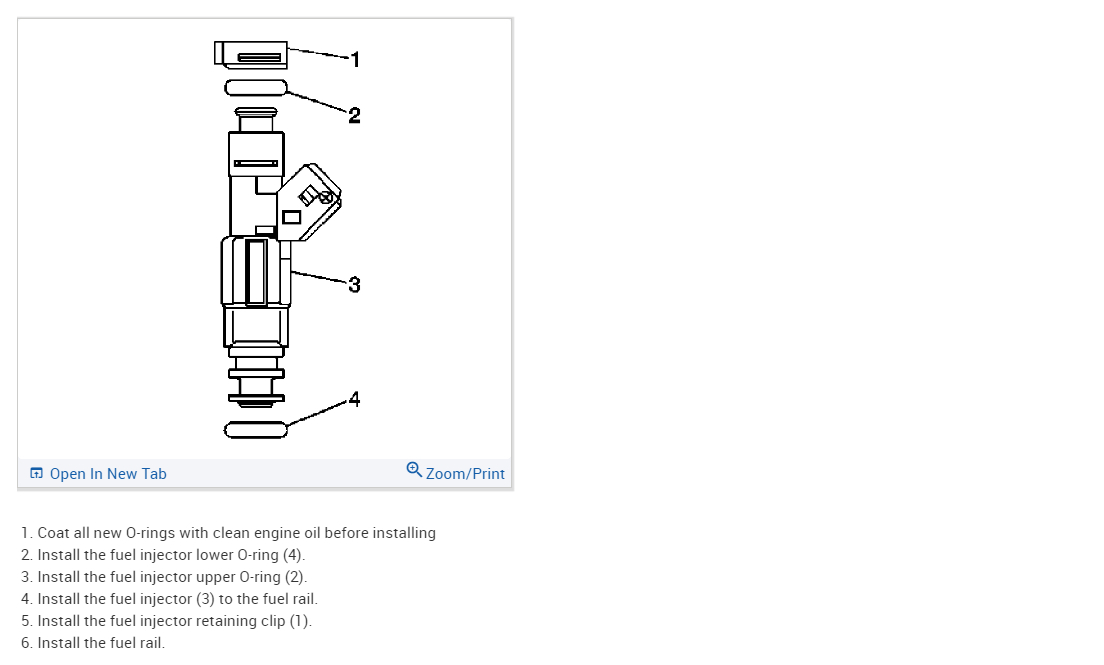 1
2
3
4

Open In New Tab
Zoom/Print

1. Coat all new O-rings with clean engine oil before installing
2. Install the fuel injector lower O-ring (4).
3. Install the fuel injector upper O-ring (2).
4. Install the fuel injector (3) to the fuel rail.
5. Install the fuel injector retaining clip (1).
6. Install the fuel rail.