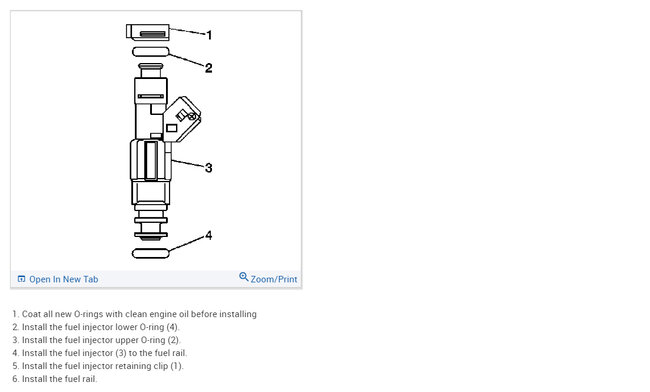 1
2
3
4

Open In New Tab
Zoom/Print

1. Coat all new O-rings with clean engine oil before installing
2. Install the fuel injector lower O-ring (4).
3. Install the fuel injector upper O-ring (2).
4. Install the fuel injector (3) to the fuel rail.
5. Install the fuel injector retaining clip (1).
6. Install the fuel rail.