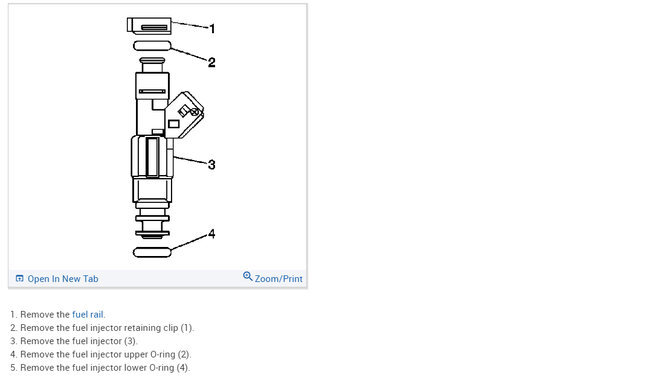 1
2
3
4

Open In New Tab
Zoom/Print

1. Remove the fuel rail.
2. Remove the fuel injector retaining clip (1).
3. Remove the fuel injector (3).
4. Remove the fuel injector upper O-ring (2).
5. Remove the fuel injector lower O-ring (4).