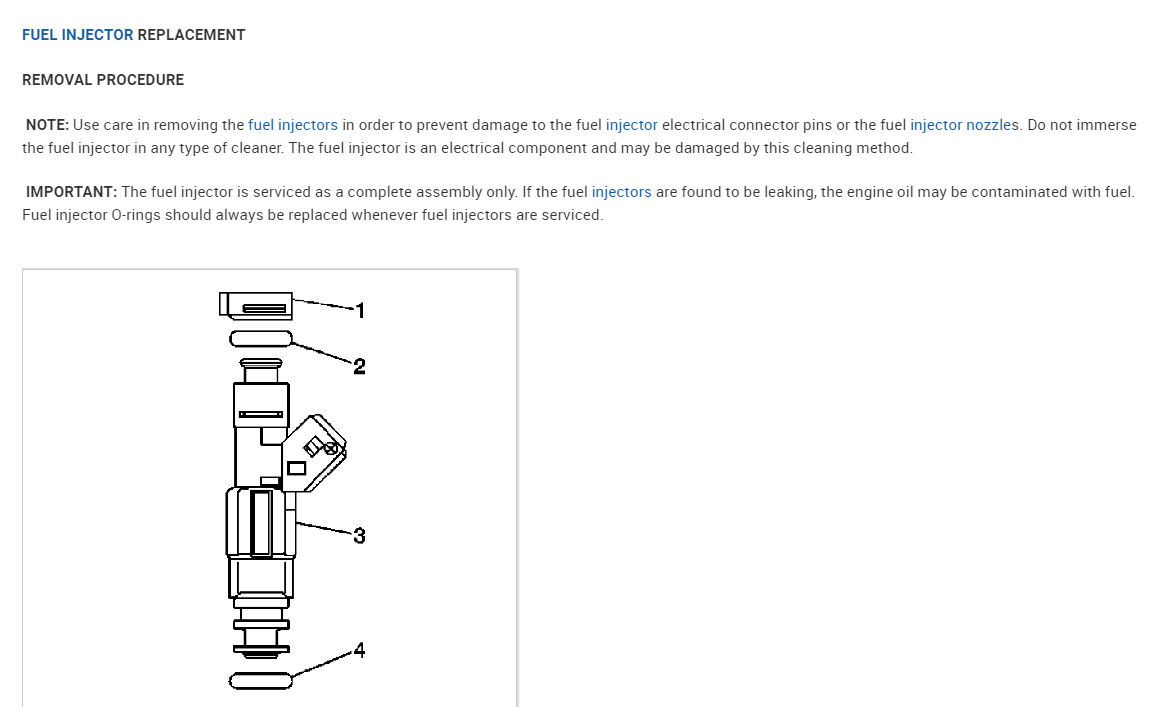 FUEL INJECTOR REPLACEMENT

REMOVAL PROCEDURE

NOTE: Use care in removing the fuel injectors in order to prevent damage to the fuel injector electrical connector pins or the fuel injector nozzles. Do not immerse the fuel injector in any type of cleaner. The fuel injector is an electrical component and may be damaged by this cleaning method.

IMPORTANT: The fuel injector is serviced as a complete assembly only. If the fuel injectors are found to be leaking, the engine oil may be contaminated with fuel. Fuel injector O-rings should always be replaced whenever fuel injectors are serviced.

1

2

3

4