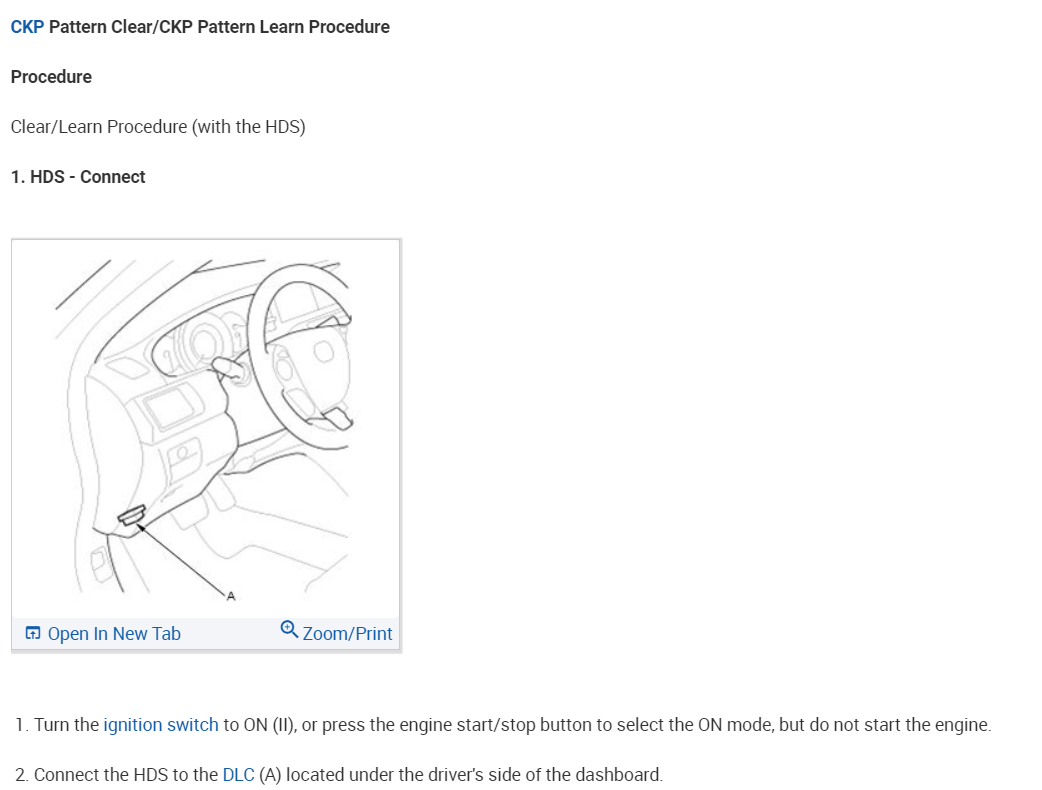 CKP Pattern Clear/CKP Pattern Learn Procedure

Procedure

Clear/Learn Procedure (with the HDS)

1. HDS - Connect

A

Open In New Tab

Zoom/Print

1. Turn the ignition switch to ON (II), or press the engine start/stop button to select the ON mode, but do not start the engine.

2. Connect the HDS to the DLC (A) located under the driver's side of the dashboard.