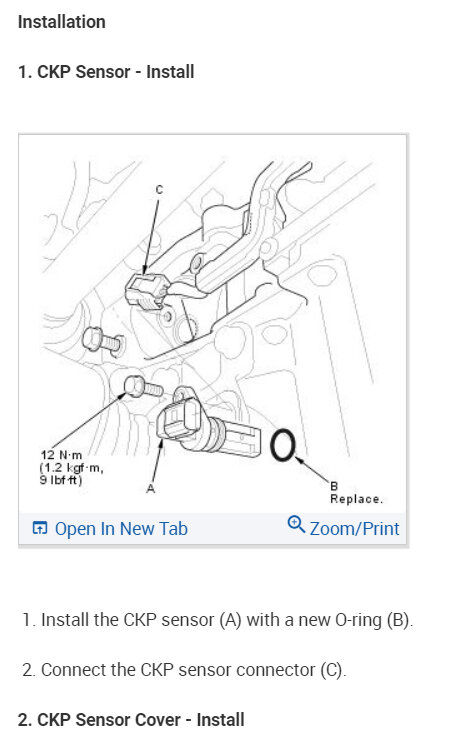 Installation

1. CKP Sensor - Install

C

12 N·m
(1.2 kgf·m,
9 lbf·ft)

A

B
Replace.

Open In New Tab

Zoom/Print

1. Install the CKP sensor (A) with a new O-ring (B).

2. Connect the CKP sensor connector (C).

2. CKP Sensor Cover - Install