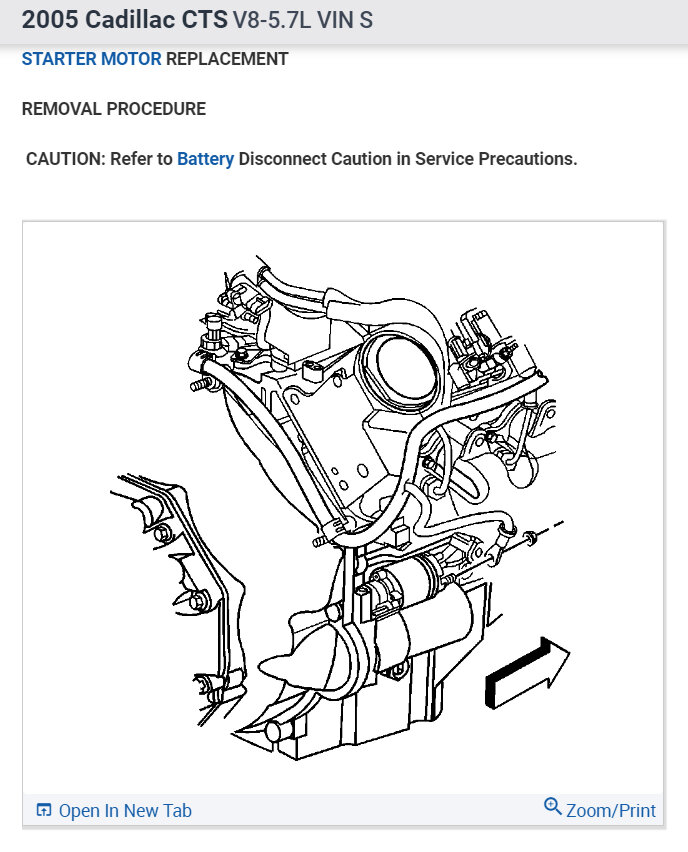 2005 Cadillac CTS V8-5.7L VIN S

STARTER MOTOR REPLACEMENT

REMOVAL PROCEDURE

CAUTION: Refer to Battery Disconnect Caution in Service Precautions.

Open In New Tab

Zoom/Print