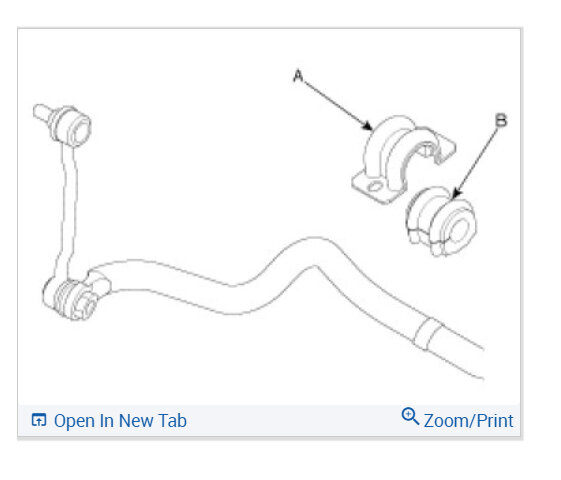 A

B

Open In New Tab

Zoom/Print