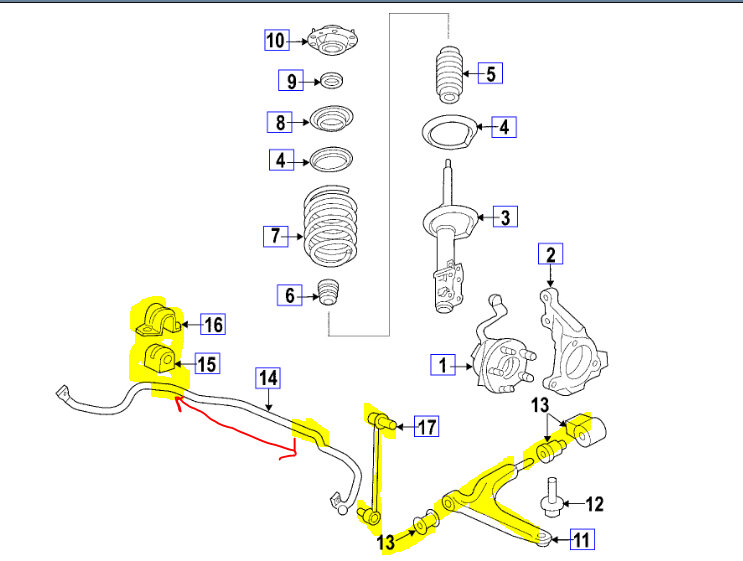 10
9
8
4
7
6
5
4
3
2
1
16
15
14
17
13
12
13
11