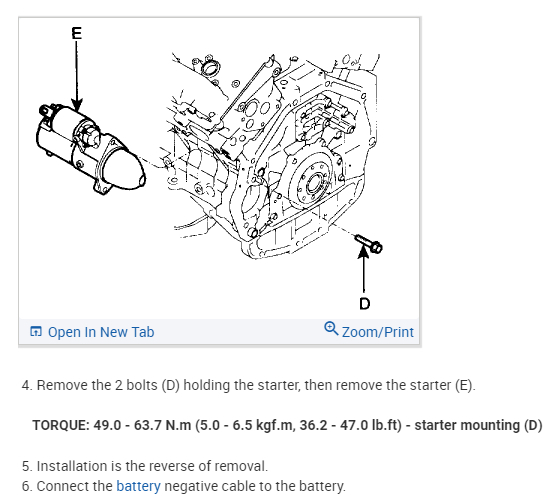 E

D

Open In New Tab

Zoom/Print

4. Remove the 2 bolts (D) holding the starter, then remove the starter (E).

TORQUE: 49.0 - 63.7 N.m (5.0 - 6.5 kgf.m, 36.2 - 47.0 lb.ft) - starter mounting (D)

5. Installation is the reverse of removal.
6. Connect the battery negative cable to the battery.