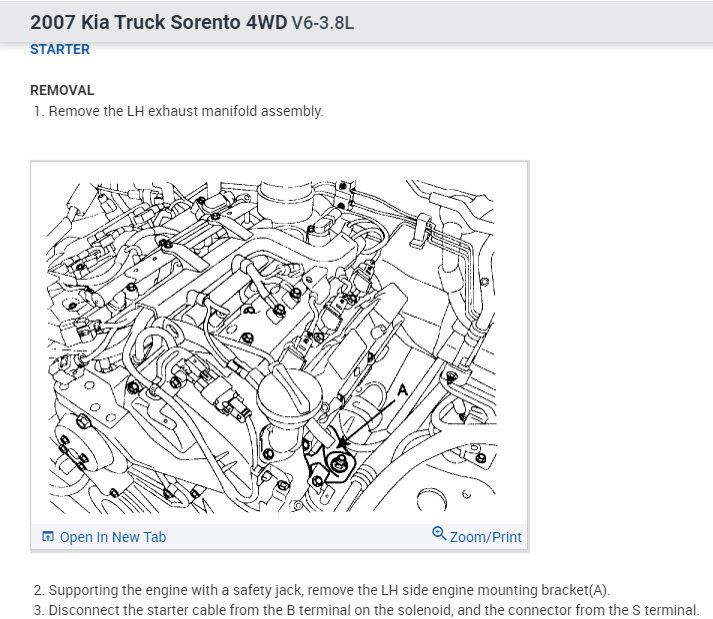 2007 Kia Truck Sorento 4WD V6-3.8L
STARTER

REMOVAL
1. Remove the LH exhaust manifold assembly.

A

Open In New Tab
Zoom/Print

2. Supporting the engine with a safety jack, remove the LH side engine mounting bracket(A).
3. Disconnect the starter cable from the B terminal on the solenoid, and the connector from the S terminal.