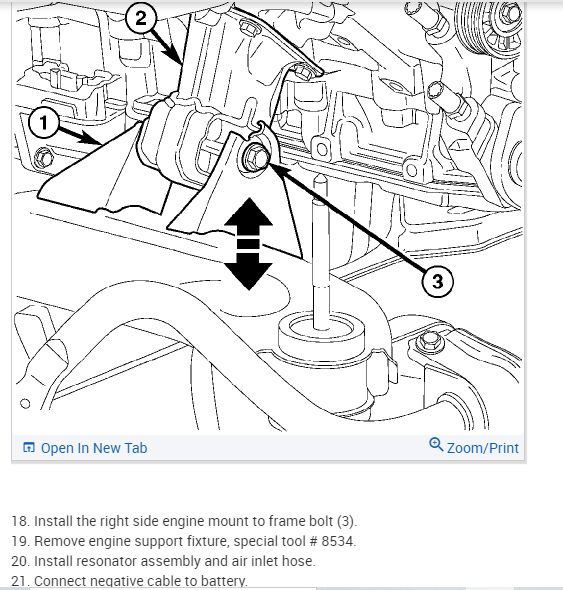 2

1

3

Open In New Tab

Zoom/Print

18. Install the right side engine mount to frame bolt (3).
19. Remove engine support fixture, special tool # 8534.
20. Install resonator assembly and air inlet hose.
21. Connect negative cable to battery.