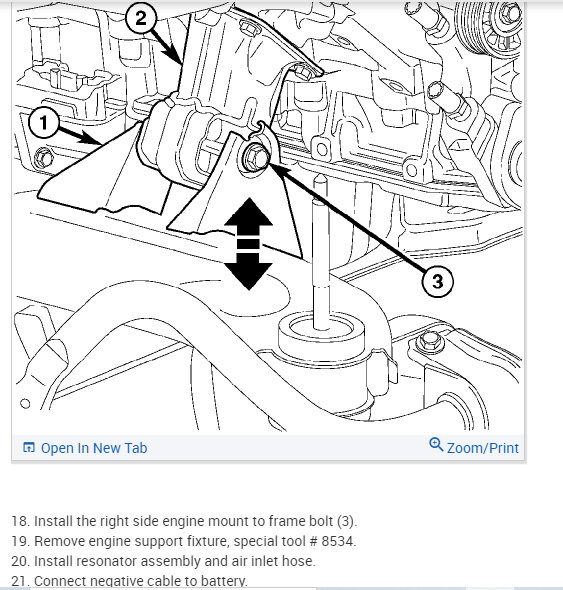 2

1

3

Open In New Tab

Zoom/Print

18. Install the right side engine mount to frame bolt (3).
19. Remove engine support fixture, special tool # 8534.
20. Install resonator assembly and air inlet hose.
21. Connect negative cable to battery.