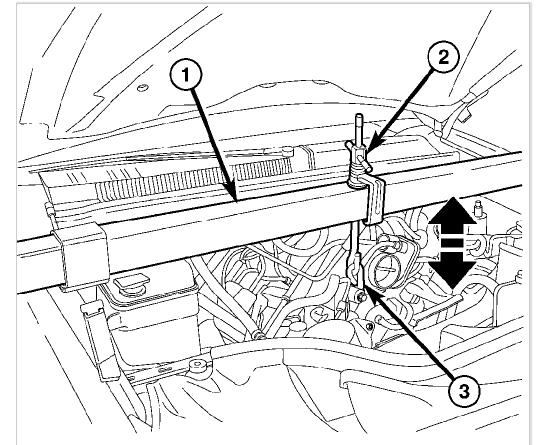 1
2
3