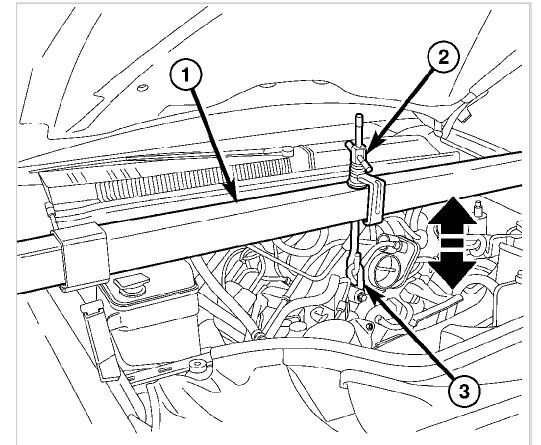 1
2
3