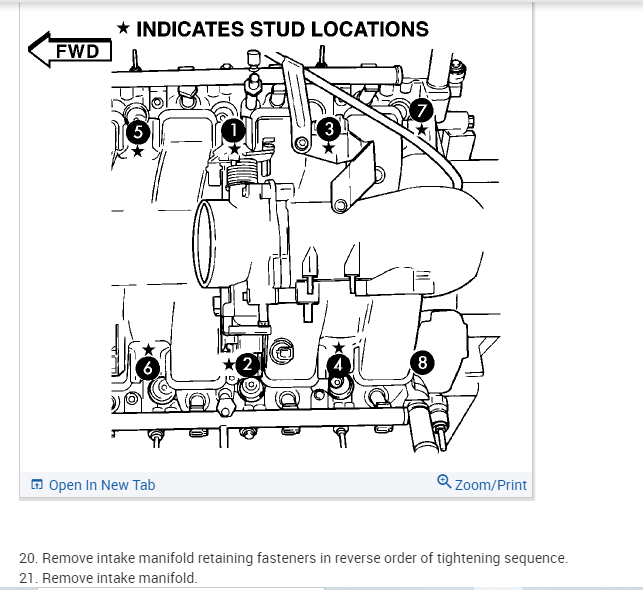 ★ INDICATES STUD LOCATIONS

FWD

5 ★
1 ★
3 ★
7 ★
★ 6
★ 2
★ 4
8

Open In New Tab
Zoom/Print

20. Remove intake manifold retaining fasteners in reverse order of tightening sequence.
21. Remove intake manifold.