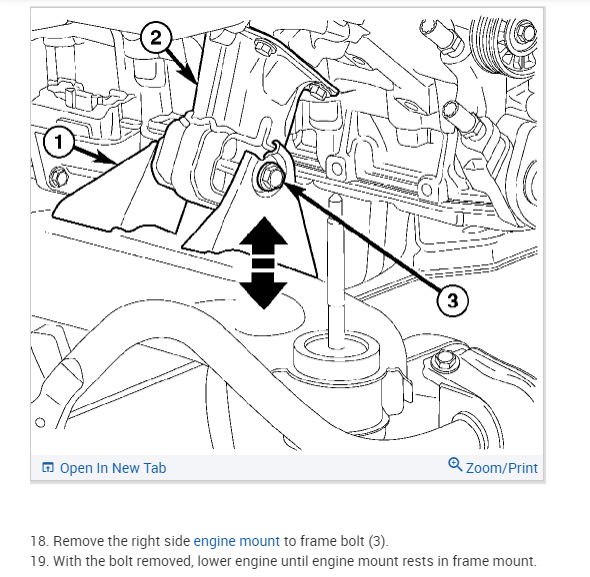 2

1

3

Open In New Tab

Zoom/Print

18. Remove the right side engine mount to frame bolt (3).
19. With the bolt removed, lower engine until engine mount rests in frame mount.