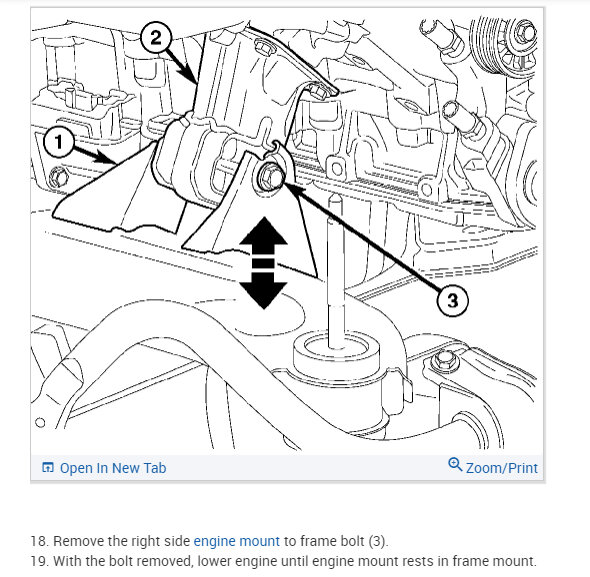 2

1

3

Open In New Tab

Zoom/Print

18. Remove the right side engine mount to frame bolt (3).
19. With the bolt removed, lower engine until engine mount rests in frame mount.