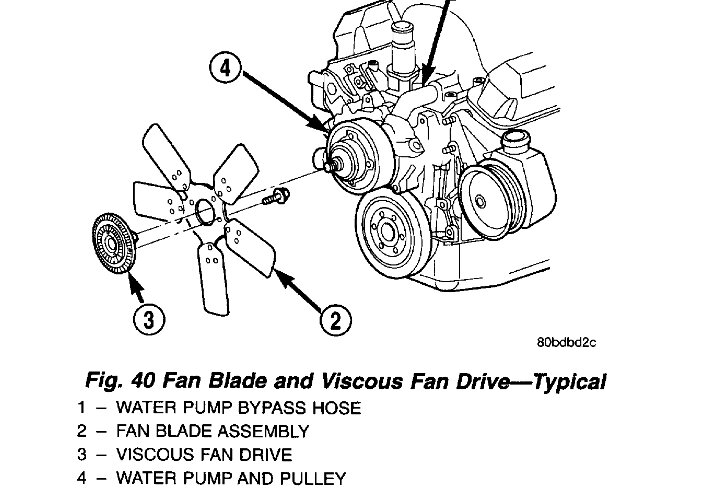 4

3

2

80bdbd2c

Fig. 40 Fan Blade and Viscous Fan Drive—Typical
1 – WATER PUMP BYPASS HOSE
2 – FAN BLADE ASSEMBLY
3 – VISCOUS FAN DRIVE
4 – WATER PUMP AND PULLEY