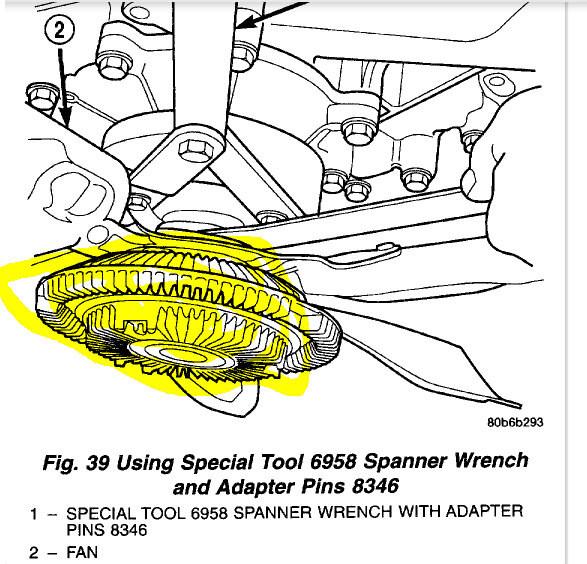 2

80b6b293

Fig. 39 Using Special Tool 6958 Spanner Wrench and Adapter Pins 8346

1 – SPECIAL TOOL 6958 SPANNER WRENCH WITH ADAPTER PINS 8346

2 – FAN